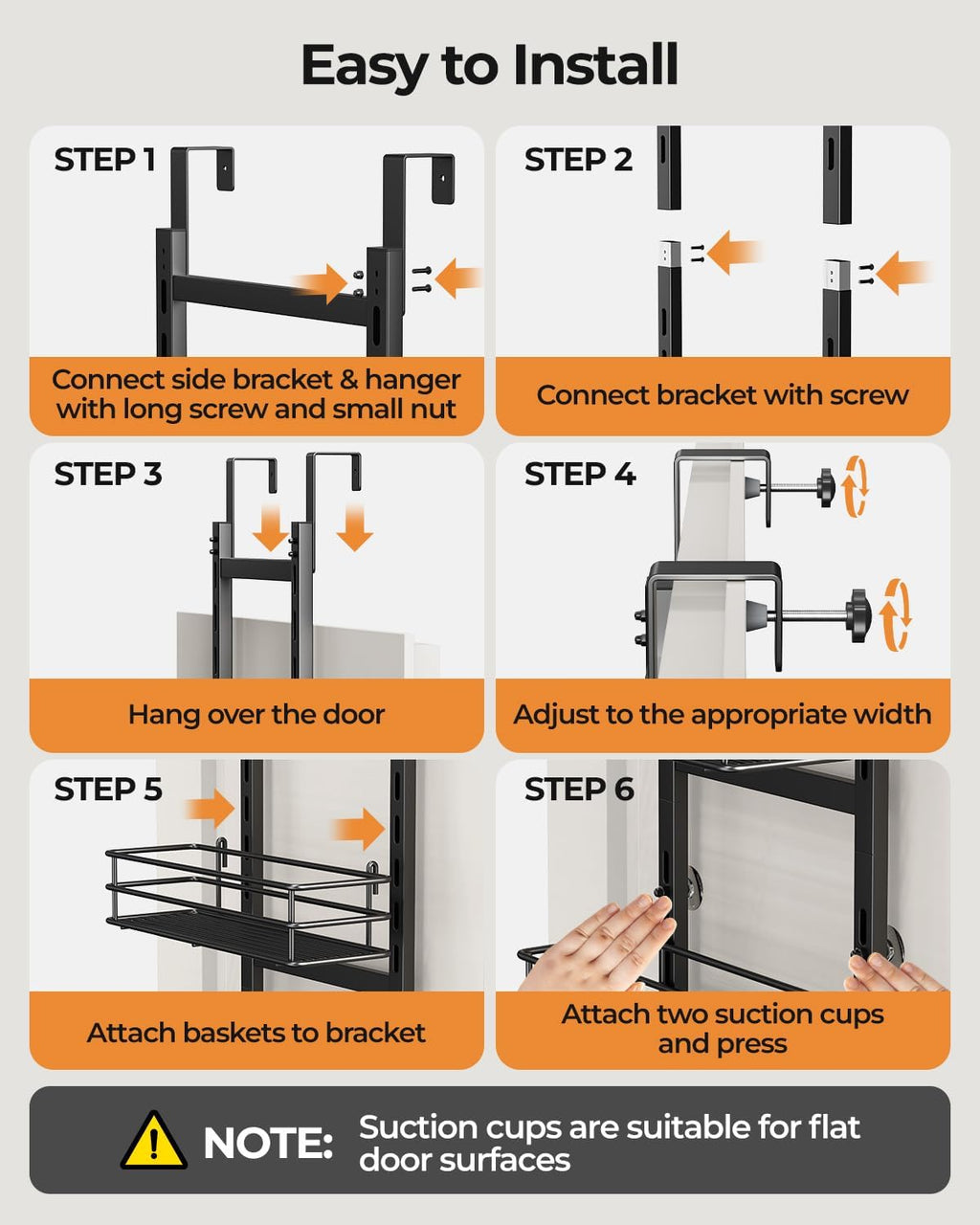 Easy to Install

STEP 1

Connect side bracket & hanger with long screw and small nut

STEP 2

Connect bracket with screw

STEP 3

Hang over the door

STEP 4

Adjust to the appropriate width

STEP 5

Attach baskets to bracket

STEP 6

Attach two suction cups and press

NOTE: Suction cups are suitable for flat door surfaces