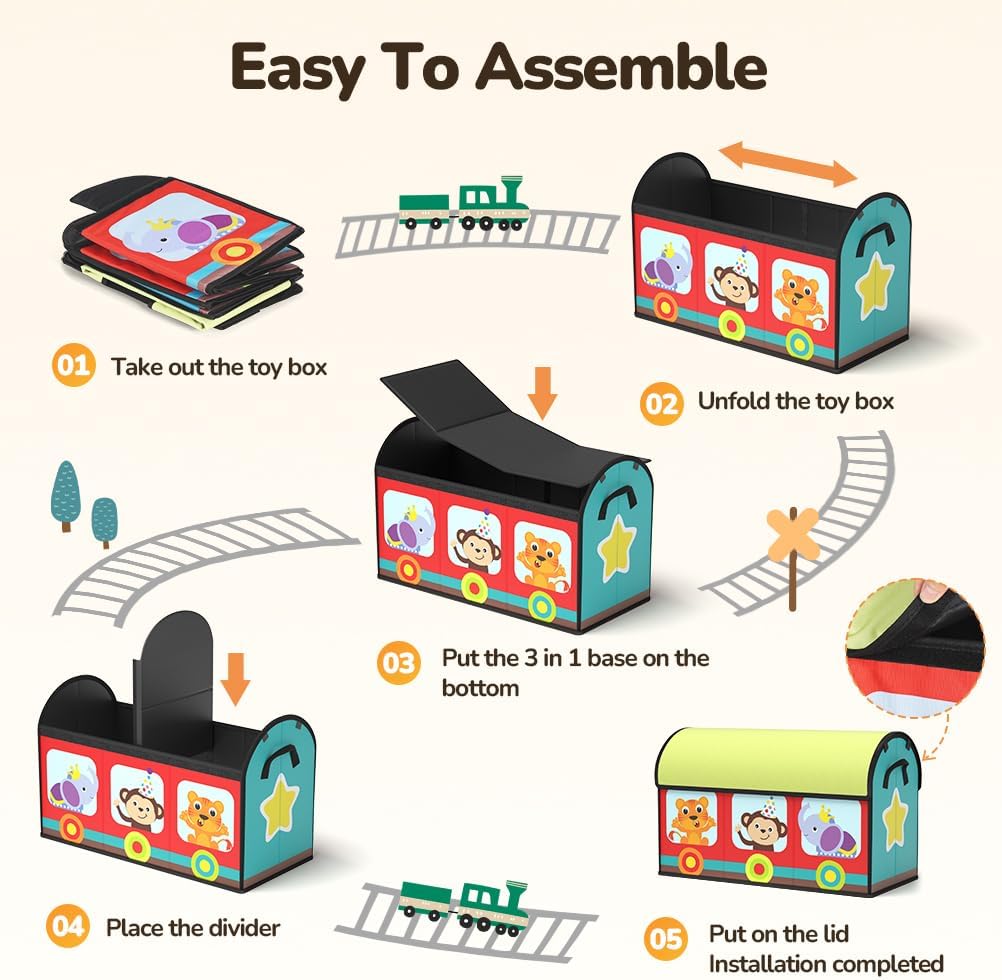 Easy To Assemble

01 Take out the toy box

02 Unfold the toy box

03 Put the 3 in 1 base on the bottom

04 Place the divider

05 Put on the lid
Installation completed